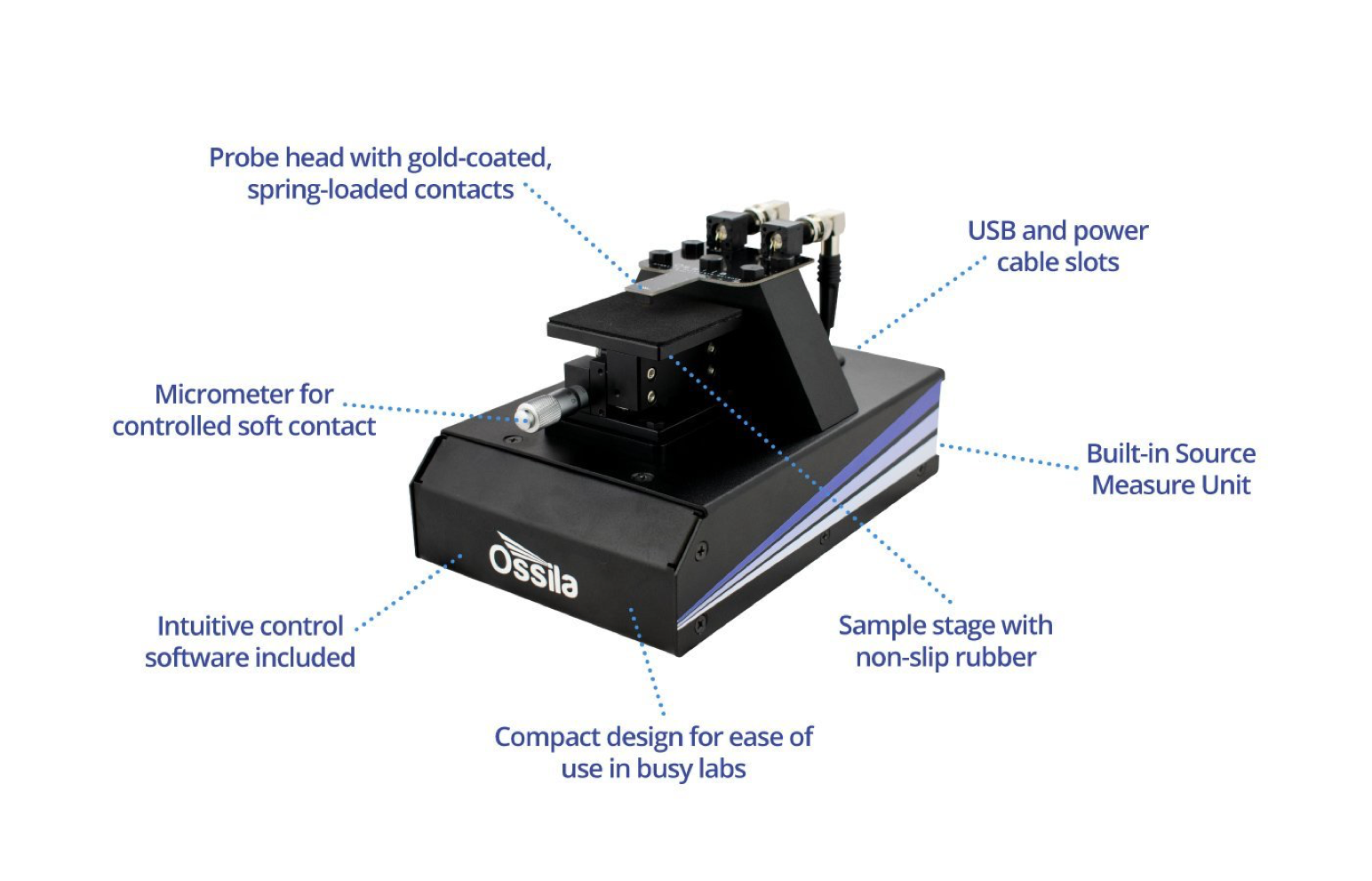 Probe head with gold-coated, spring-loaded contacts

USB and power cable slots

Micrometer for controlled soft contact

Built-in Source Measure Unit

Ossila

Intuitive control software included

Sample stage with non-slip rubber

Compact design for ease of use in busy labs